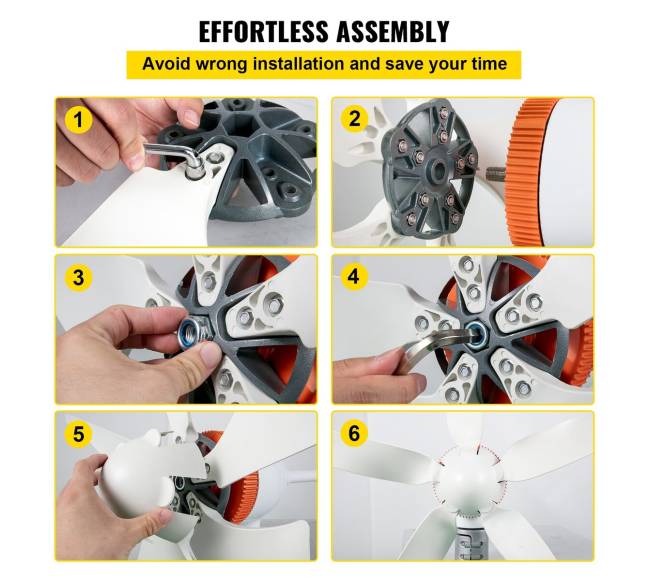 EFFORTLESS ASSEMBLY

Avoid wrong installation and save your time

1

2

3

4

5

6