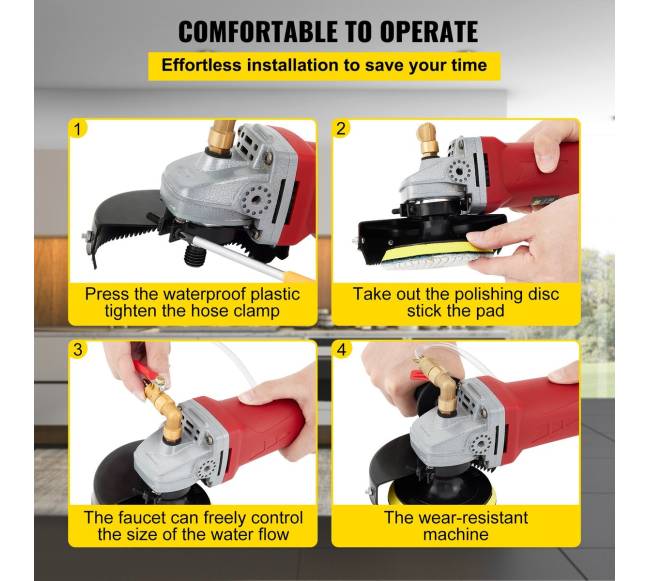 COMFORTABLE TO OPERATE

Effortless installation to save your time

1

Press the waterproof plastic tighten the hose clamp

2

Take out the polishing disc stick the pad

3

The faucet can freely control the size of the water flow

4

The wear-resistant machine