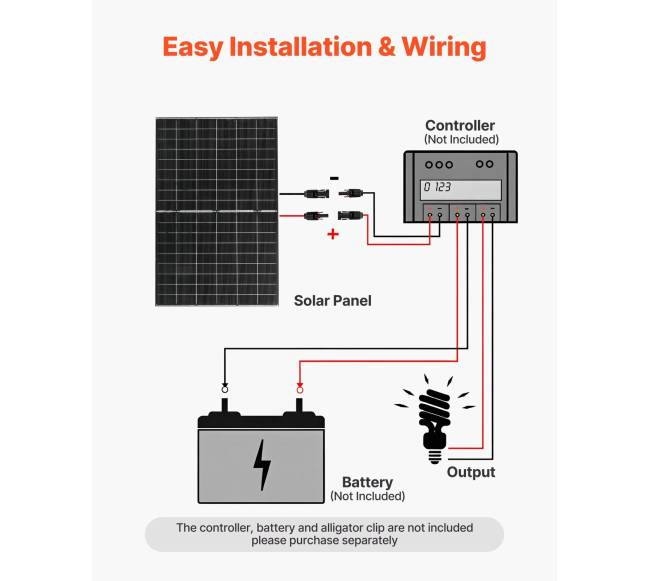 Easy Installation & Wiring

Controller
(Not Included)

0 123

-

+

Solar Panel

Battery
(Not Included)

Output

The controller, battery and alligator clip are not included
please purchase separately