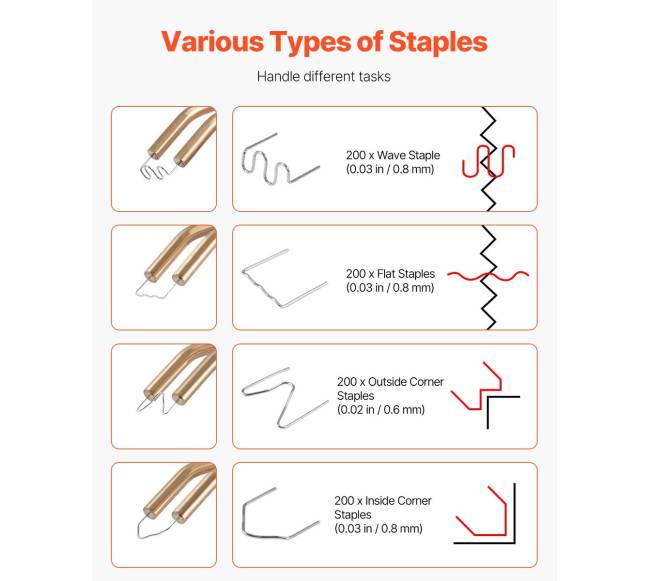 Various Types of Staples

Handle different tasks

200 x Wave Staple
(0.03 in / 0.8 mm)

200 x Flat Staples
(0.03 in / 0.8 mm)

200 x Outside Corner Staples
(0.02 in / 0.6 mm)

200 x Inside Corner Staples
(0.03 in / 0.8 mm)