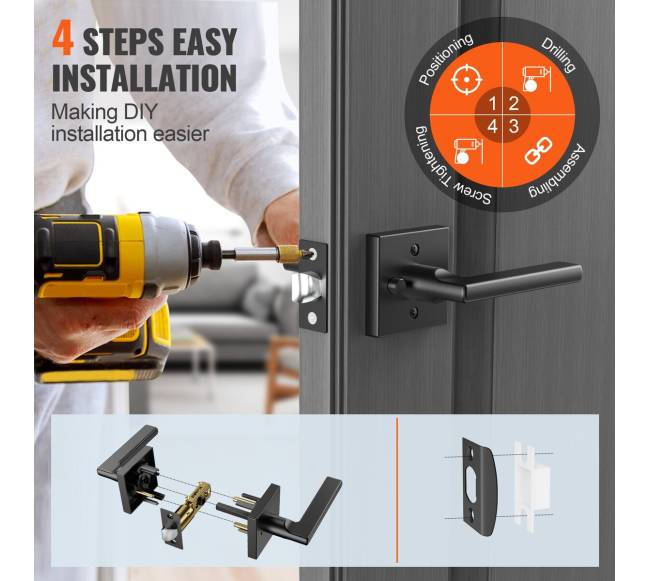 4 STEPS EASY INSTALLATION

Making DIY installation easier

Positioning
Drilling
Assembling
Screw Tightening

1 2
4 3