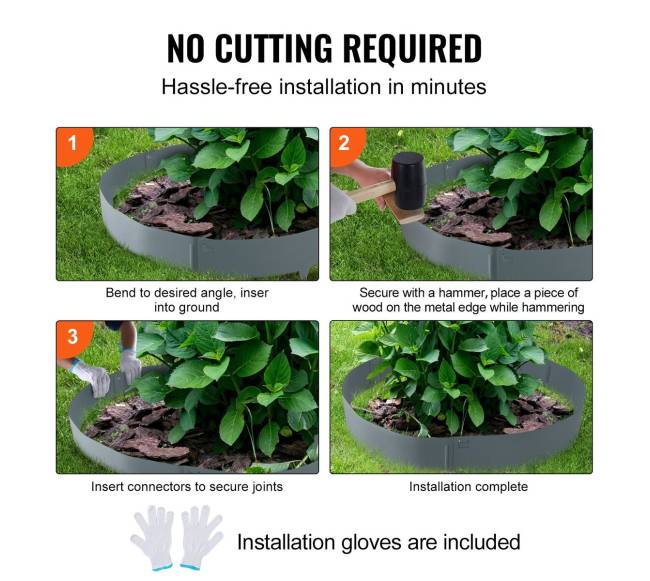 NO CUTTING REQUIRED

Hassle-free installation in minutes

1

Bend to desired angle, inser into ground

2

Secure with a hammer, place a piece of wood on the metal edge while hammering

3

Insert connectors to secure joints

Installation complete

Installation gloves are included