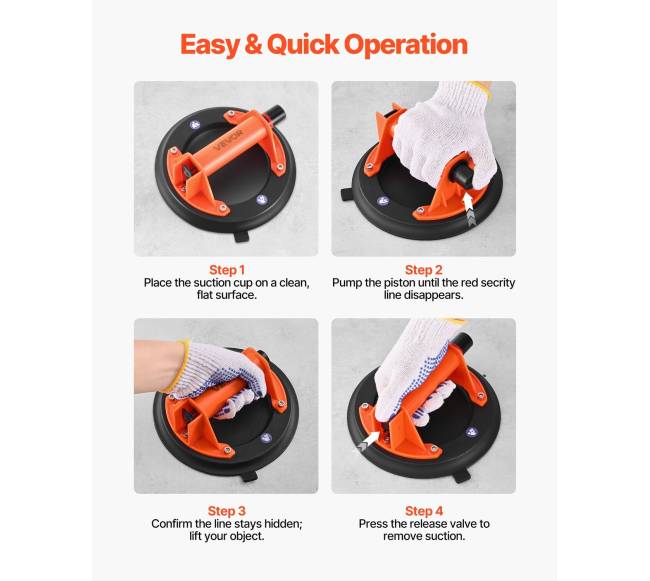 Easy & Quick Operation

VEVOR

Step 1
Place the suction cup on a clean, flat surface.

Step 2
Pump the piston until the red secrity line disappears.

Step 3
Confirm the line stays hidden; lift your object.

Step 4
Press the release valve to remove suction.