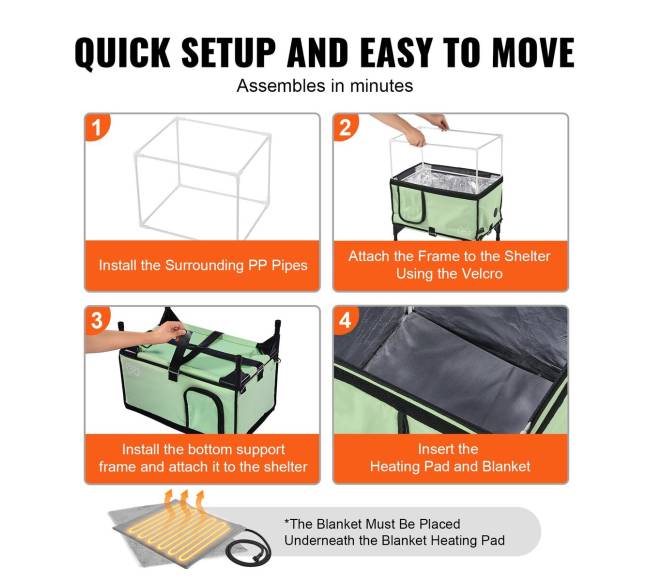 QUICK SETUP AND EASY TO MOVE

Assembles in minutes

1

Install the Surrounding PP Pipes

2

Attach the Frame to the Shelter Using the Velcro

3

Install the bottom support frame and attach it to the shelter

4

Insert the Heating Pad and Blanket

*The Blanket Must Be Placed Underneath the Blanket Heating Pad