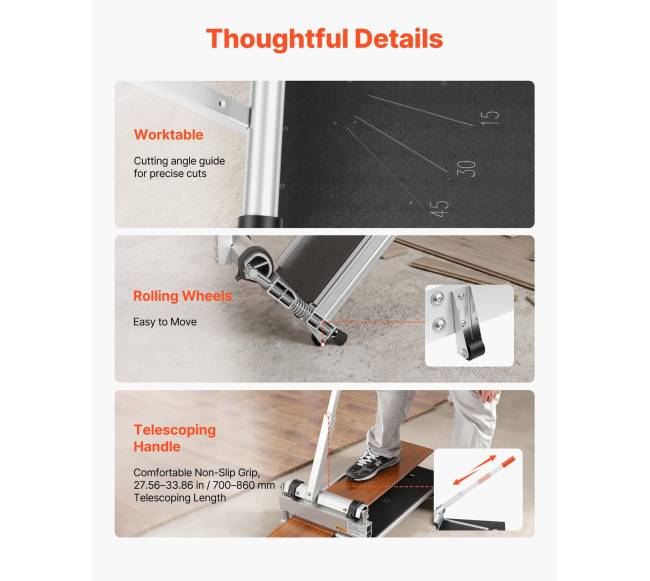 Thoughtful Details

Worktable

Cutting angle guide for precise cuts

15
30
45

Rolling Wheels

Easy to Move

Telescoping Handle

Comfortable Non-Slip Grip, 27.56–33.86 in / 700–860 mm Telescoping Length