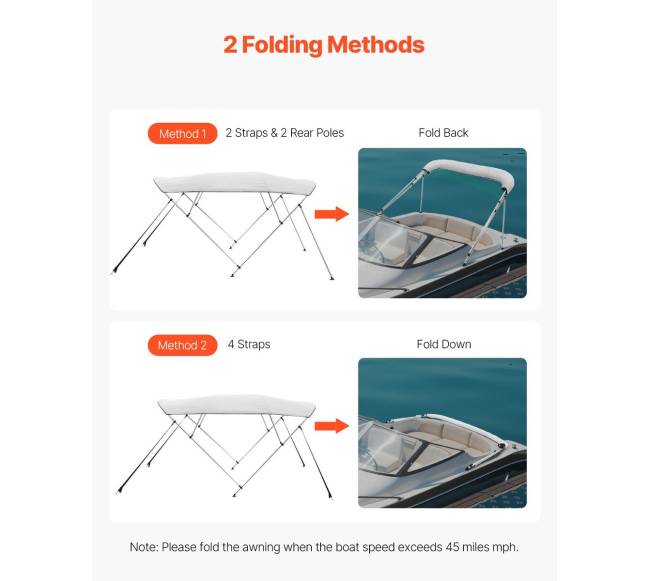 2 Folding Methods

Method 1 2 Straps & 2 Rear Poles

Fold Back

Method 2 4 Straps

Fold Down

Note: Please fold the awning when the boat speed exceeds 45 miles mph.