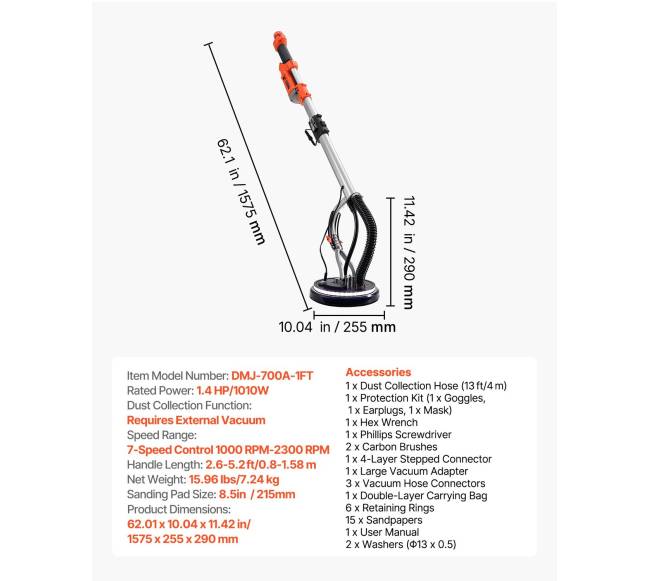 62.1 in / 1575 mm

11.42 in / 290 mm

10.04 in / 255 mm

Item Model Number: DMJ-700A-1FT
Rated Power: 1.4 HP/1010W
Dust Collection Function:
Requires External Vacuum
Speed Range:
7-Speed Control 1000 RPM-2300 RPM
Handle Length: 2.6-5.2 ft/0.8-1.58 m
Net Weight: 15.96 lbs/7.24 kg
Sanding Pad Size: 8.5in / 215mm
Product Dimensions:
62.01 x 10.04 x 11.42 in/
1575 x 255 x 290 mm

Accessories
1 x Dust Collection Hose (13 ft/4 m)
1 x Protection Kit (1 x Goggles, 1 x Earplugs, 1 x Mask)
1 x Hex Wrench
1 x Phillips Screwdriver
2 x Carbon Brushes
1 x 4-Layer Stepped Connector
1 x Large Vacuum Adapter
3 x Vacuum Hose Connectors
1 x Double-Layer Carrying Bag
6 x Retaining Rings
15 x Sandpapers
1 x User Manual
2 x Washers (Φ13 x 0.5)