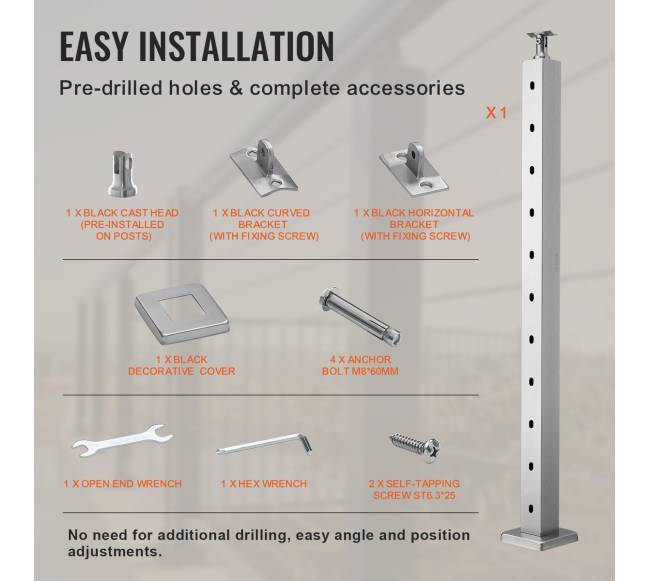 EASY INSTALLATION

Pre-drilled holes & complete accessories

X 1

1 X BLACK CAST HEAD (PRE-INSTALLED ON POSTS)

1 X BLACK CURVED BRACKET (WITH FIXING SCREW)

1 X BLACK HORIZONTAL BRACKET (WITH FIXING SCREW)

1 X BLACK DECORATIVE COVER

4 X ANCHOR BOLT M8*60MM

1 X OPEN END WRENCH

1 X HEX WRENCH

2 X SELF-TAPPING SCREW ST6.3*25

No need for additional drilling, easy angle and position adjustments.