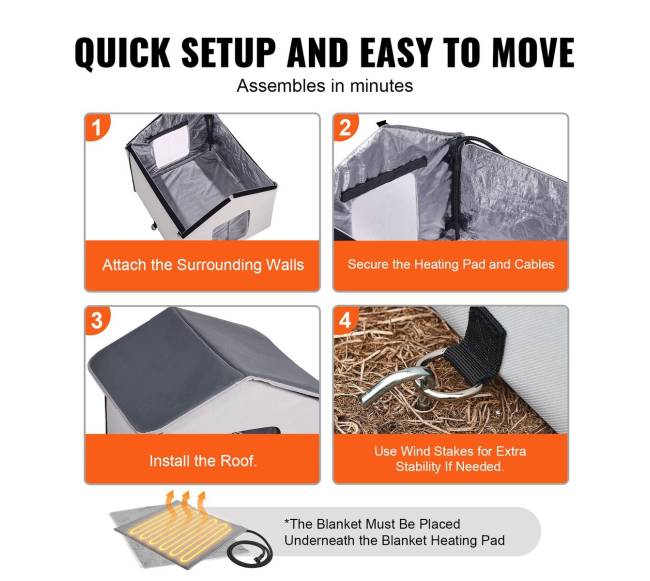 QUICK SETUP AND EASY TO MOVE

Assembles in minutes

1

Attach the Surrounding Walls

2

Secure the Heating Pad and Cables

3

Install the Roof.

4

Use Wind Stakes for Extra Stability If Needed.

*The Blanket Must Be Placed Underneath the Blanket Heating Pad