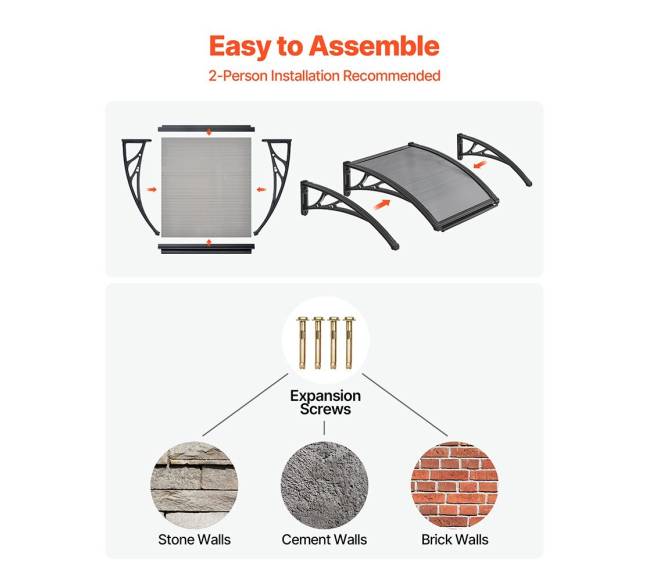 Easy to Assemble
2-Person Installation Recommended

Expansion Screws

Stone Walls

Cement Walls

Brick Walls