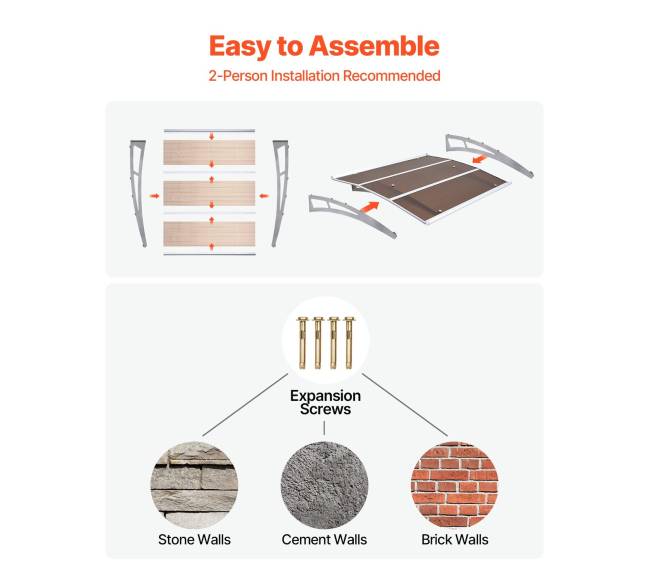 Easy to Assemble
2-Person Installation Recommended

Expansion Screws

Stone Walls
Cement Walls
Brick Walls