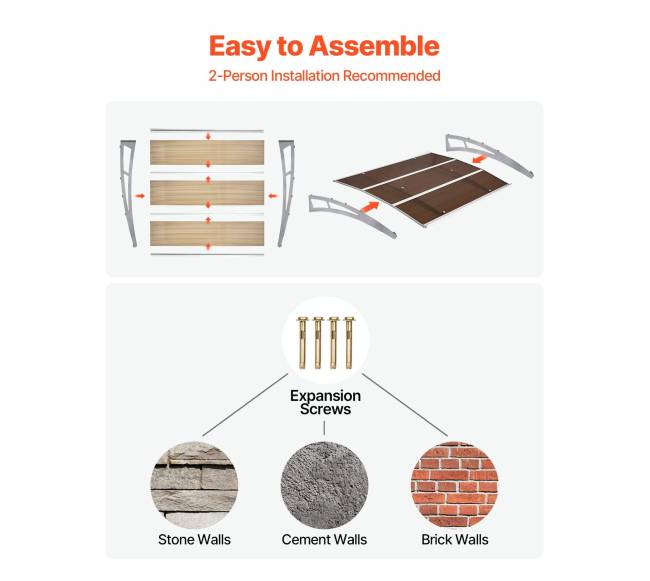 Easy to Assemble
2-Person Installation Recommended

Expansion Screws

Stone Walls
Cement Walls
Brick Walls