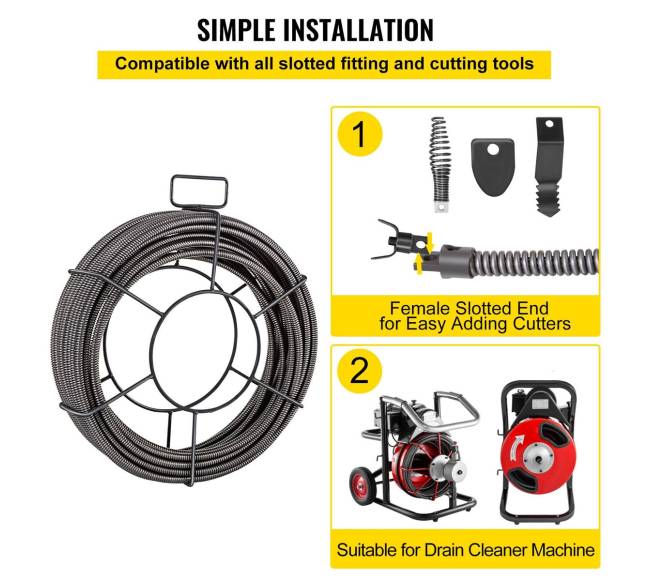 SIMPLE INSTALLATION

Compatible with all slotted fitting and cutting tools

1

Female Slotted End for Easy Adding Cutters

2

Suitable for Drain Cleaner Machine