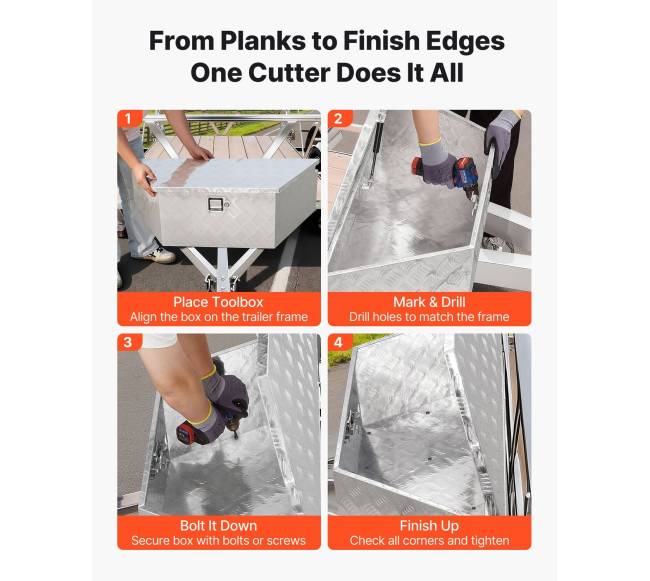 From Planks to Finish Edges
One Cutter Does It All

1
Place Toolbox
Align the box on the trailer frame

2
Mark & Drill
Drill holes to match the frame

3
Bolt It Down
Secure box with bolts or screws

4
Finish Up
Check all corners and tighten