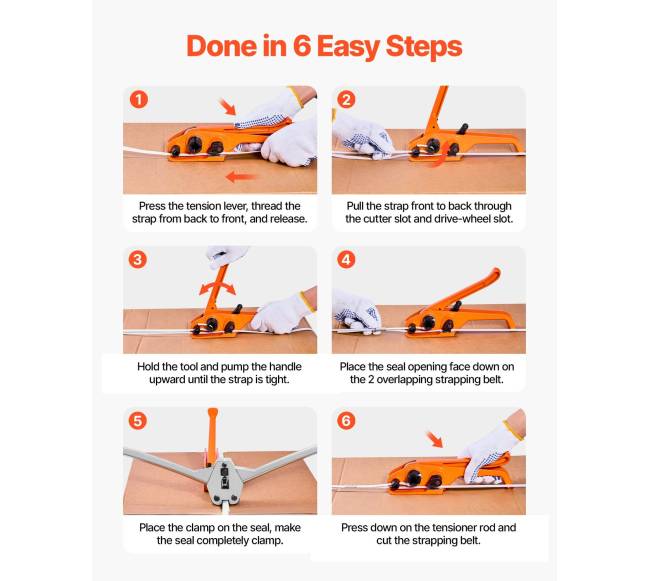 Done in 6 Easy Steps

1

Press the tension lever, thread the strap from back to front, and release.

2

Pull the strap front to back through the cutter slot and drive-wheel slot.

3

Hold the tool and pump the handle upward until the strap is tight.

4

Place the seal opening face down on the 2 overlapping strapping belt.

5

Place the clamp on the seal, make the seal completely clamp.

6

Press down on the tensioner rod and cut the strapping belt.