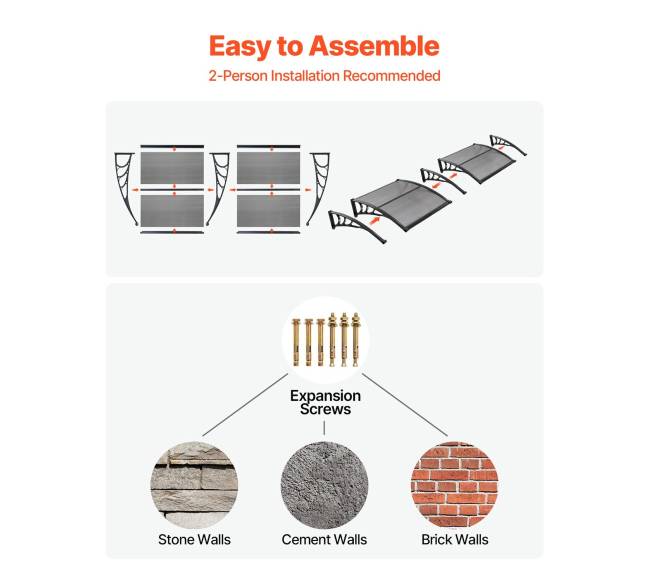 Easy to Assemble
2-Person Installation Recommended

Expansion Screws

Stone Walls
Cement Walls
Brick Walls