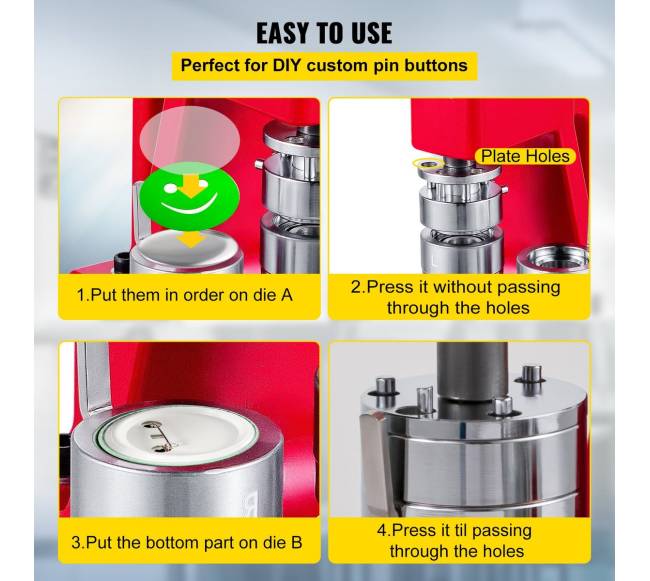 EASY TO USE

Perfect for DIY custom pin buttons

1.Put them in order on die A

Plate Holes

2.Press it without passing through the holes

3.Put the bottom part on die B

4.Press it til passing through the holes