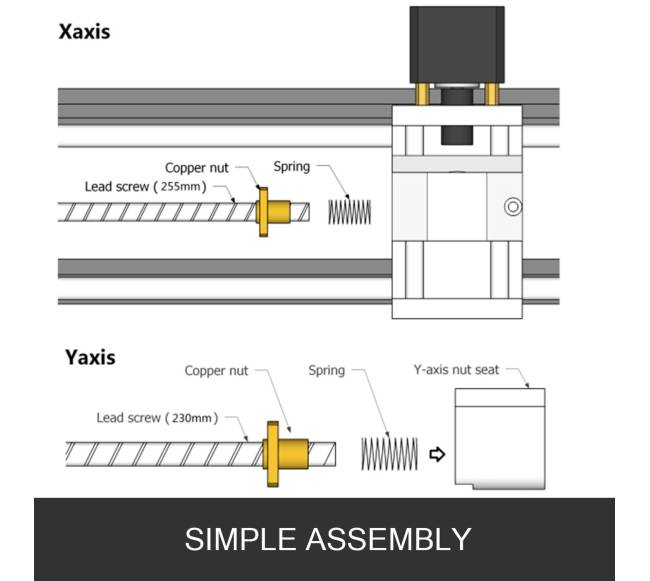 Xaxis

Copper nut
Spring
Lead screw ( 255mm )

Yaxis

Copper nut
Spring
Y-axis nut seat
Lead screw ( 230mm )

SIMPLE ASSEMBLY