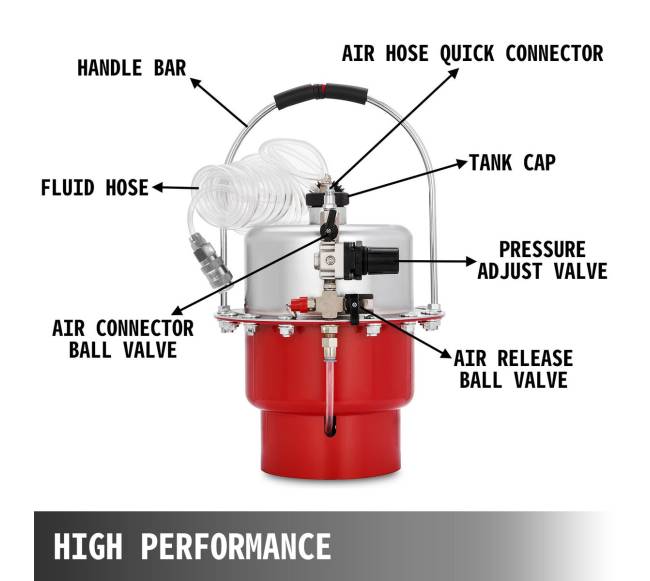 HANDLE BAR

AIR HOSE QUICK CONNECTOR

TANK CAP

FLUID HOSE

PRESSURE ADJUST VALVE

AIR CONNECTOR BALL VALVE

AIR RELEASE BALL VALVE

HIGH PERFORMANCE