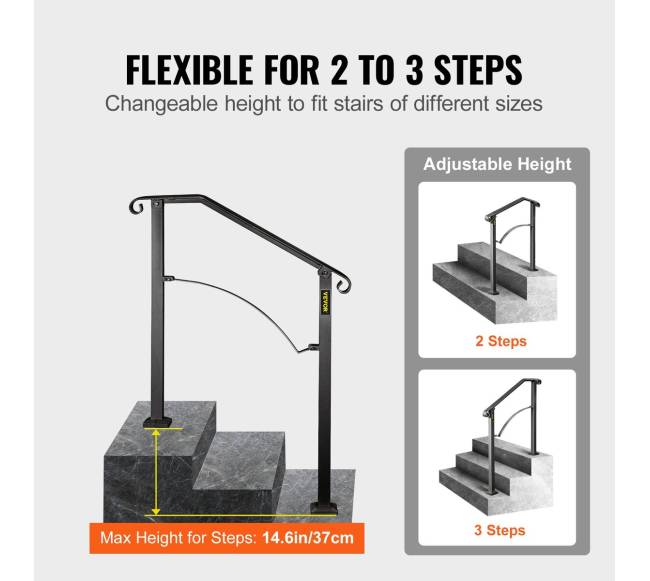 FLEXIBLE FOR 2 TO 3 STEPS
Changeable height to fit stairs of different sizes

VEVOR

Max Height for Steps: 14.6in/37cm

Adjustable Height

2 Steps

3 Steps