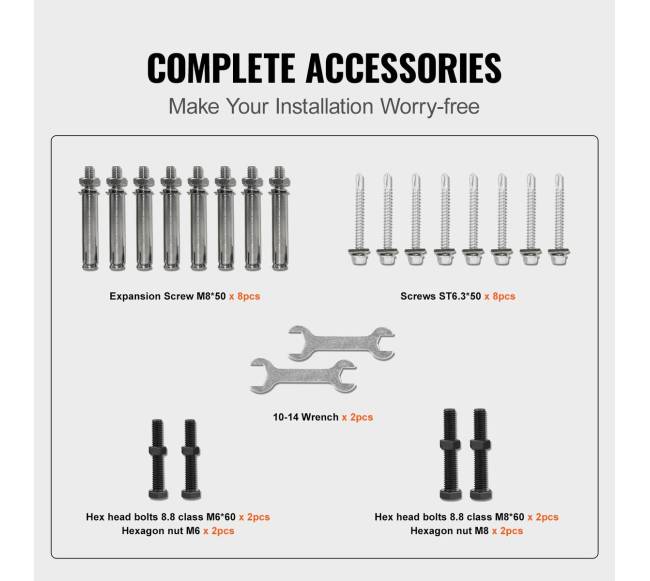 COMPLETE ACCESSORIES
Make Your Installation Worry-free

Expansion Screw M8*50 x 8pcs

Screws ST6.3*50 x 8pcs

10-14 Wrench x 2pcs

Hex head bolts 8.8 class M6*60 x 2pcs
Hexagon nut M6 x 2pcs

Hex head bolts 8.8 class M8*60 x 2pcs
Hexagon nut M8 x 2pcs