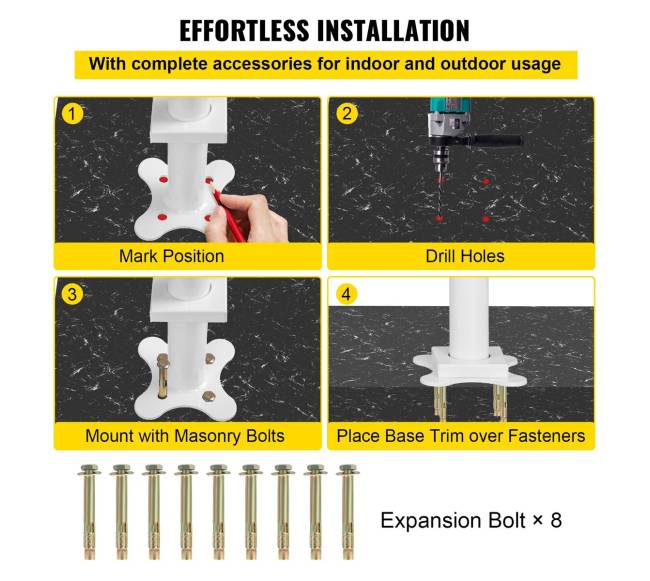 EFFORTLESS INSTALLATION

With complete accessories for indoor and outdoor usage

1
Mark Position

2
Drill Holes

3
Mount with Masonry Bolts

4
Place Base Trim over Fasteners

Expansion Bolt × 8