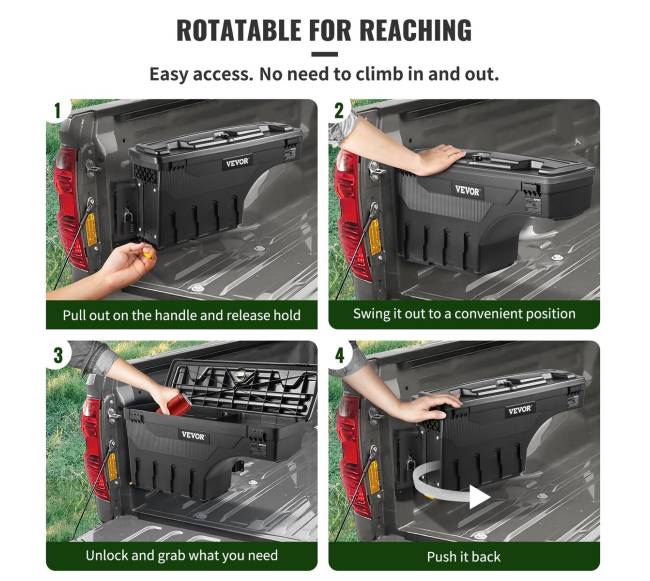 ROTATABLE FOR REACHING

Easy access. No need to climb in and out.

1

VEVOR

Pull out on the handle and release hold

2

VEVOR

Swing it out to a convenient position

3

VEVOR

Unlock and grab what you need

4

VEVOR

Push it back