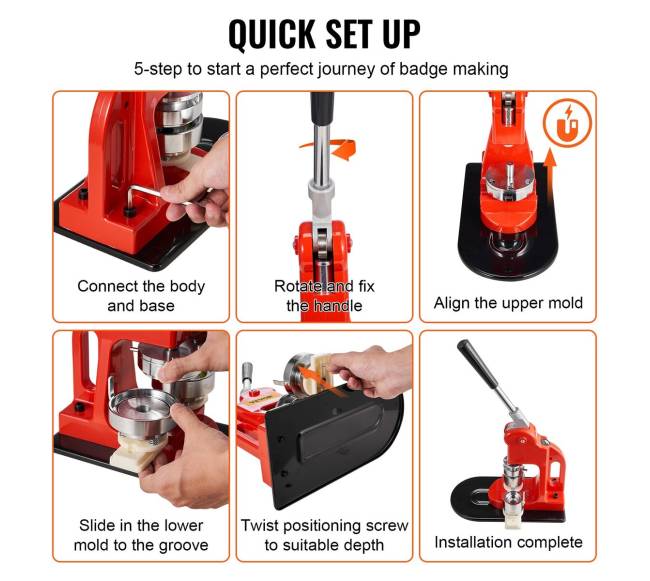 QUICK SET UP

5-step to start a perfect journey of badge making

Connect the body and base

Rotate and fix the handle

Align the upper mold

Slide in the lower mold to the groove

Twist positioning screw to suitable depth

Installation complete