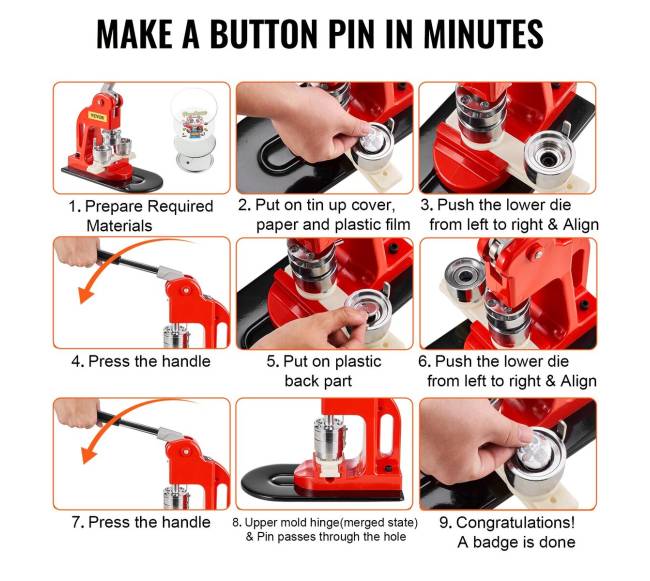 MAKE A BUTTON PIN IN MINUTES

VEVOR

1. Prepare Required Materials

2. Put on tin up cover, paper and plastic film

3. Push the lower die from left to right & Align

4. Press the handle

5. Put on plastic back part

6. Push the lower die from left to right & Align

7. Press the handle

8. Upper mold hinge(merged state) & Pin passes through the hole

9. Congratulations! A badge is done