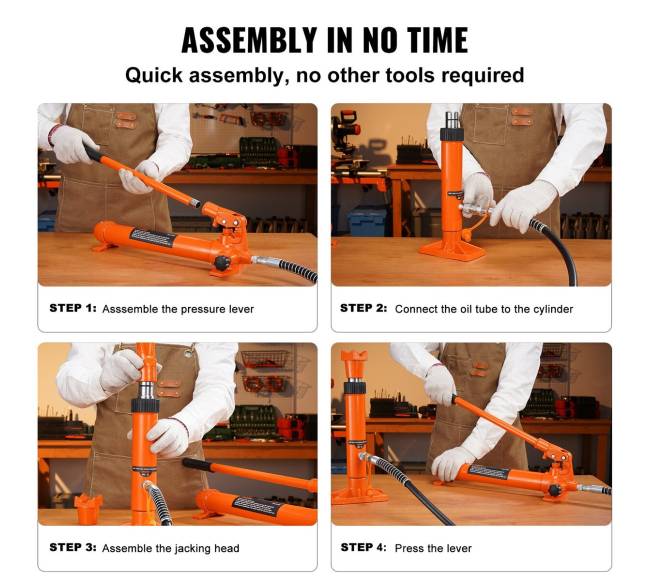 ASSEMBLY IN NO TIME
Quick assembly, no other tools required

STEP 1: Asssemble the pressure lever

STEP 2: Connect the oil tube to the cylinder

STEP 3: Assemble the jacking head

STEP 4: Press the lever