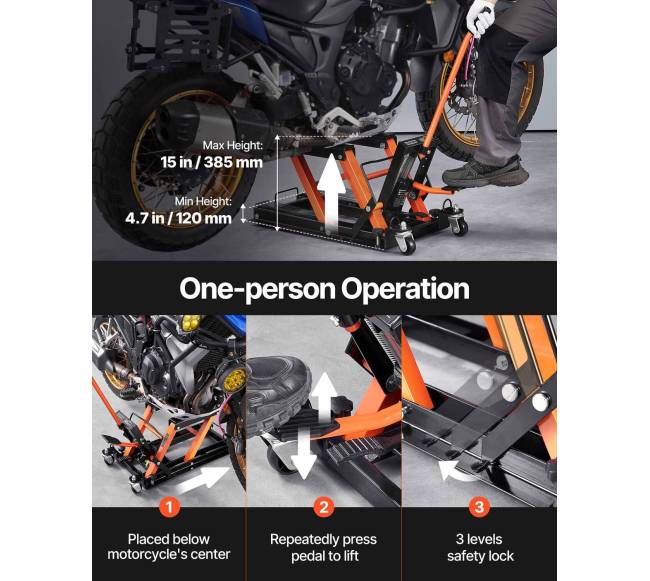 Max Height:
15 in / 385 mm

Min Height:
4.7 in / 120 mm

One-person Operation

1
Placed below motorcycle's center

2
Repeatedly press pedal to lift

3
3 levels safety lock