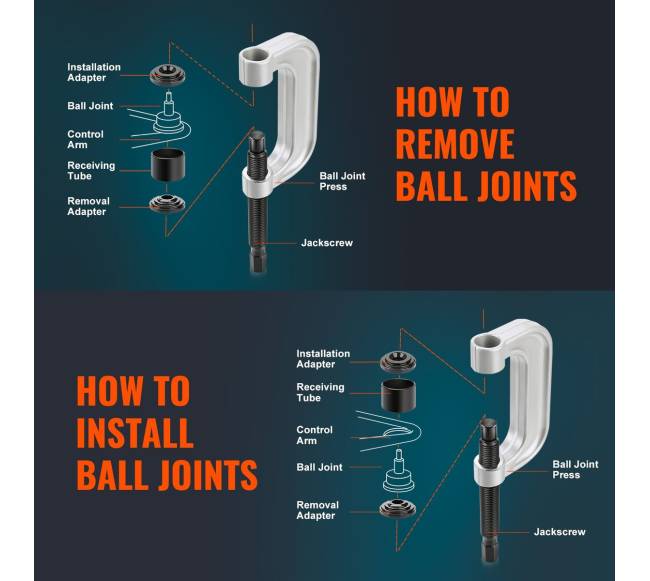 Installation Adapter
Ball Joint
Control Arm
Receiving Tube
Removal Adapter
Ball Joint Press
Jackscrew

HOW TO REMOVE BALL JOINTS

HOW TO INSTALL BALL JOINTS

Installation Adapter
Receiving Tube
Control Arm
Ball Joint
Removal Adapter
Ball Joint Press
Jackscrew