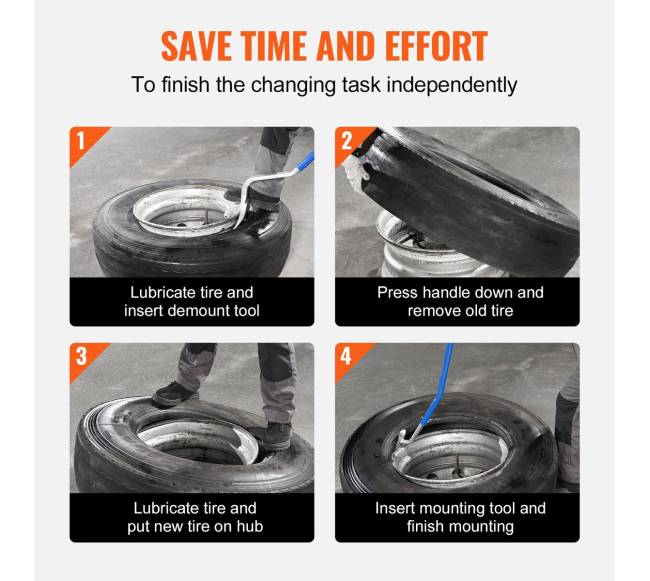 SAVE TIME AND EFFORT

To finish the changing task independently

1

Lubricate tire and insert demount tool

2

Press handle down and remove old tire

3

Lubricate tire and put new tire on hub

4

Insert mounting tool and finish mounting