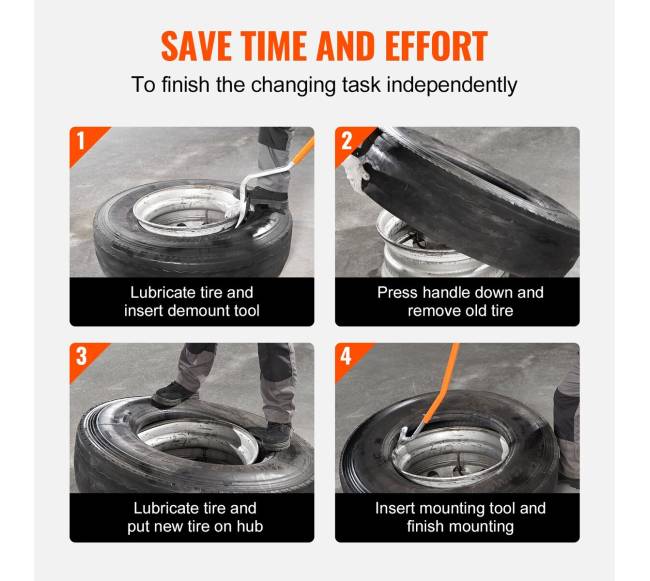 SAVE TIME AND EFFORT
To finish the changing task independently

1
Lubricate tire and insert demount tool

2
Press handle down and remove old tire

3
Lubricate tire and put new tire on hub

4
Insert mounting tool and finish mounting