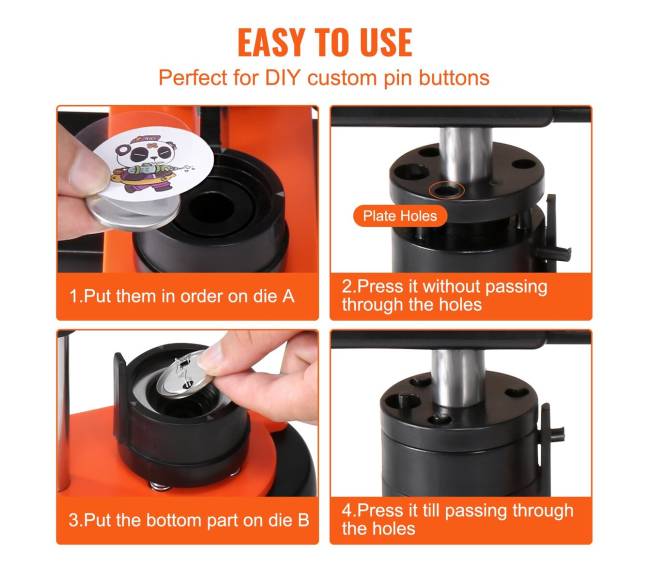 EASY TO USE
Perfect for DIY custom pin buttons

1.Put them in order on die A

Plate Holes

2.Press it without passing through the holes

3.Put the bottom part on die B

4.Press it till passing through the holes