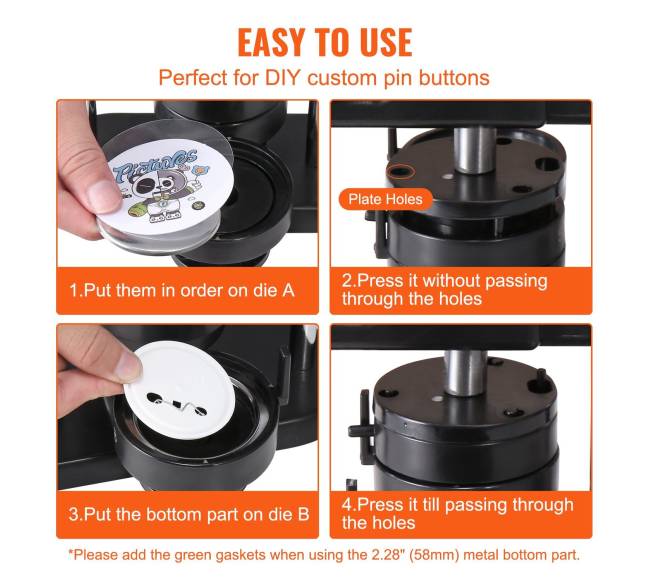 EASY TO USE

Perfect for DIY custom pin buttons

Pictures

1.Put them in order on die A

Plate Holes

2.Press it without passing through the holes

3.Put the bottom part on die B

4.Press it till passing through the holes

*Please add the green gaskets when using the 2.28" (58mm) metal bottom part.