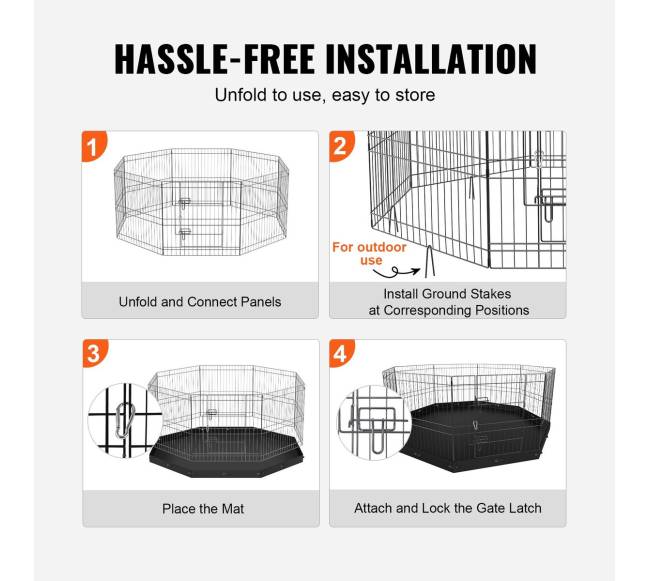 HASSLE-FREE INSTALLATION

Unfold to use, easy to store

1

Unfold and Connect Panels

2

For outdoor use

Install Ground Stakes at Corresponding Positions

3

Place the Mat

4

Attach and Lock the Gate Latch