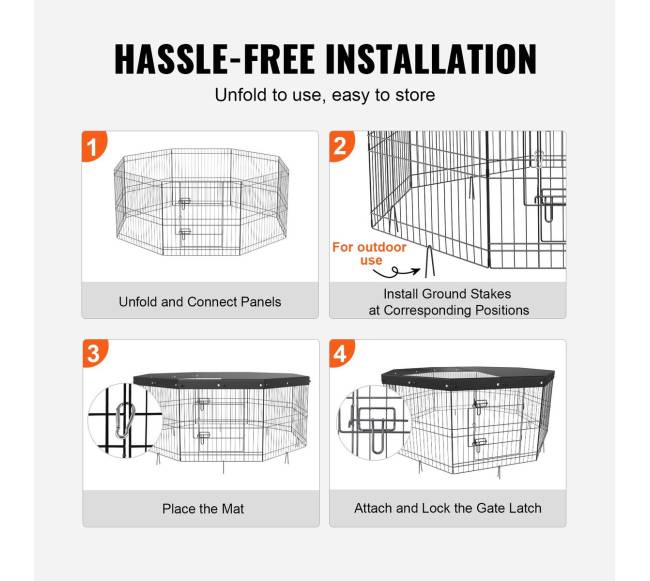 HASSLE-FREE INSTALLATION

Unfold to use, easy to store

1

Unfold and Connect Panels

2

For outdoor use

Install Ground Stakes at Corresponding Positions

3

Place the Mat

4

Attach and Lock the Gate Latch