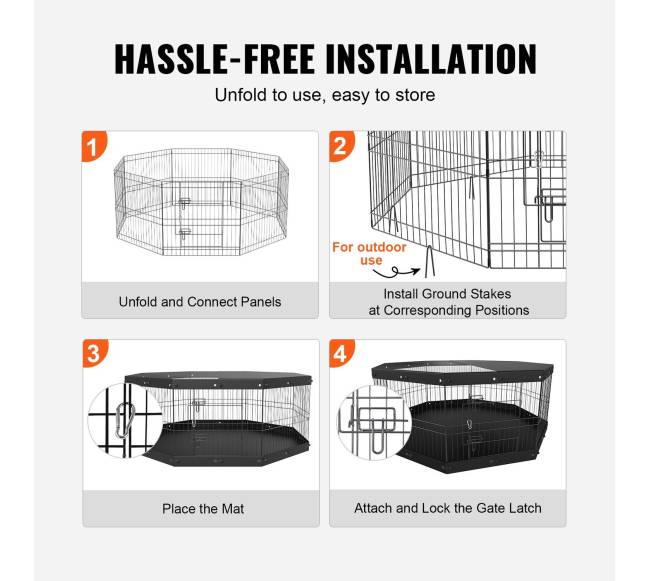 HASSLE-FREE INSTALLATION

Unfold to use, easy to store

1

Unfold and Connect Panels

2

For outdoor use

Install Ground Stakes at Corresponding Positions

3

Place the Mat

4

Attach and Lock the Gate Latch