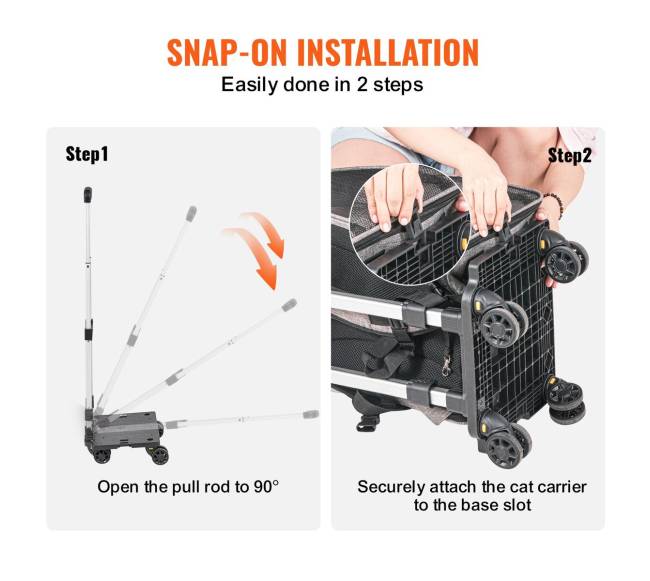 SNAP-ON INSTALLATION
Easily done in 2 steps

Step1

Open the pull rod to 90°

Step2

Securely attach the cat carrier to the base slot