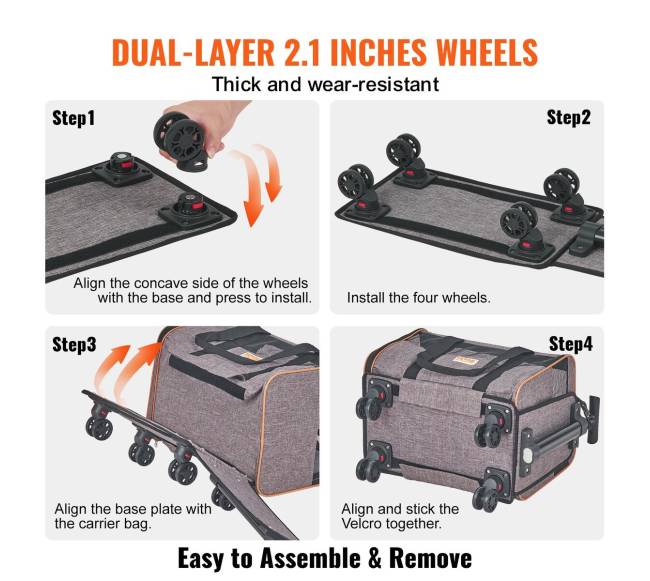 DUAL-LAYER 2.1 INCHES WHEELS

Thick and wear-resistant

Step1

Align the concave side of the wheels with the base and press to install.

Step2

Install the four wheels.

Step3

Align the base plate with the carrier bag.

Step4

Align and stick the Velcro together.

Easy to Assemble & Remove