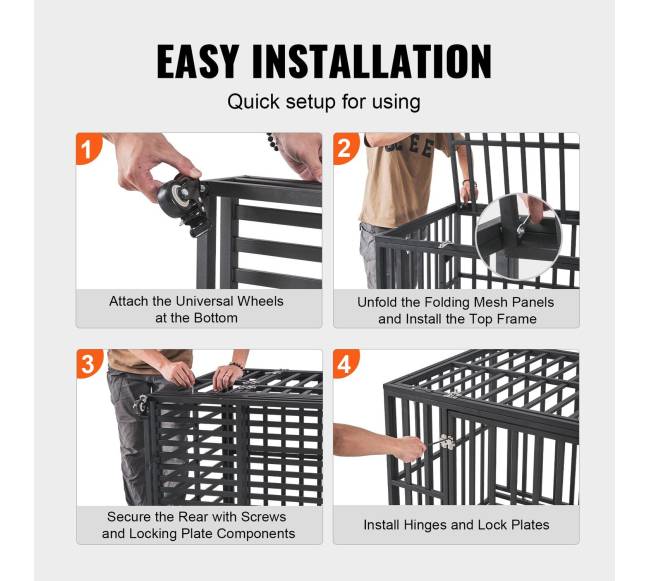 EASY INSTALLATION

Quick setup for using

1

Attach the Universal Wheels at the Bottom

2

Unfold the Folding Mesh Panels and Install the Top Frame

3

Secure the Rear with Screws and Locking Plate Components

4

Install Hinges and Lock Plates