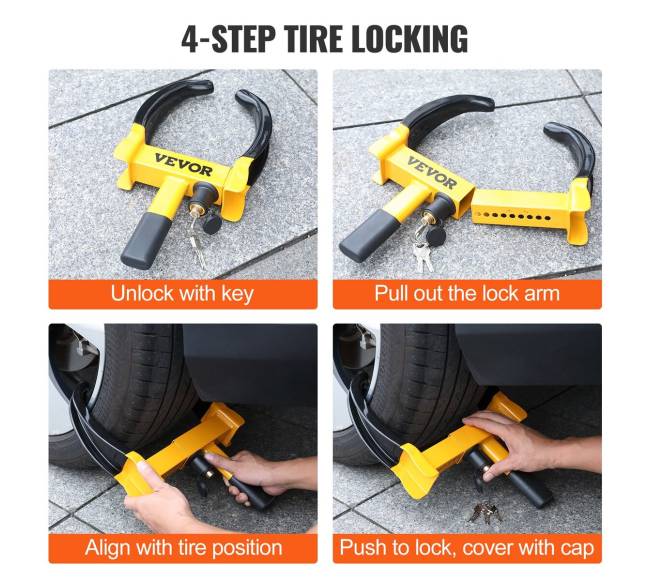 4-STEP TIRE LOCKING

VEVOR

Unlock with key

VEVOR

Pull out the lock arm

Align with tire position

Push to lock, cover with cap