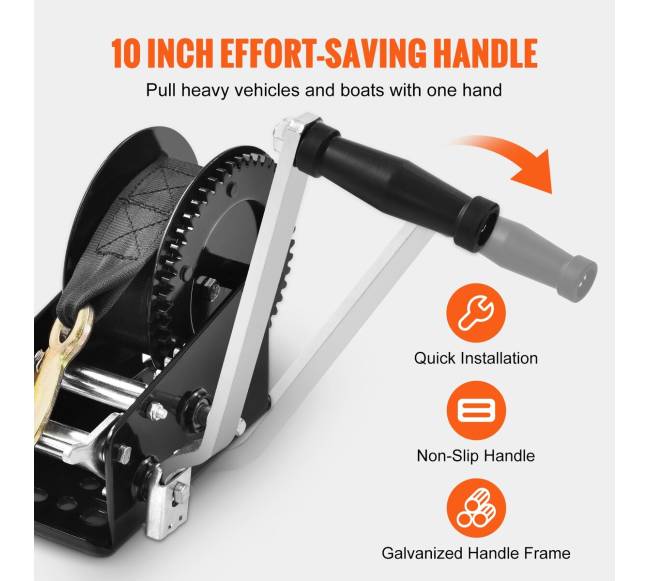 10 INCH EFFORT-SAVING HANDLE

Pull heavy vehicles and boats with one hand

Quick Installation

Non-Slip Handle

Galvanized Handle Frame