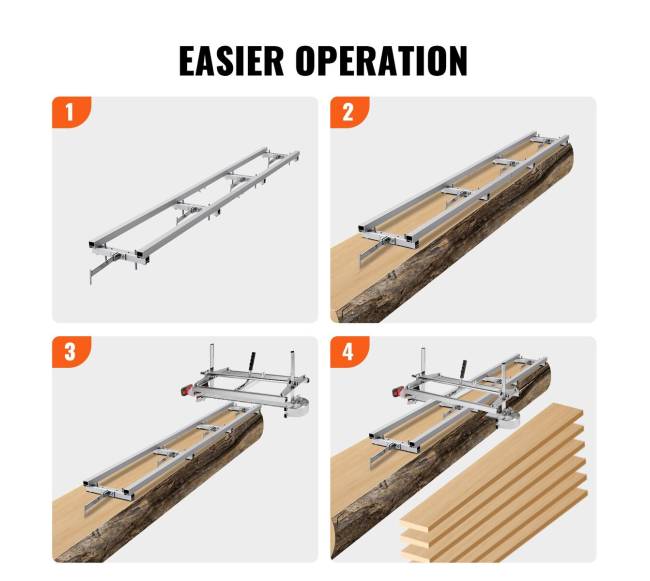 EASIER OPERATION

1

2

3

4