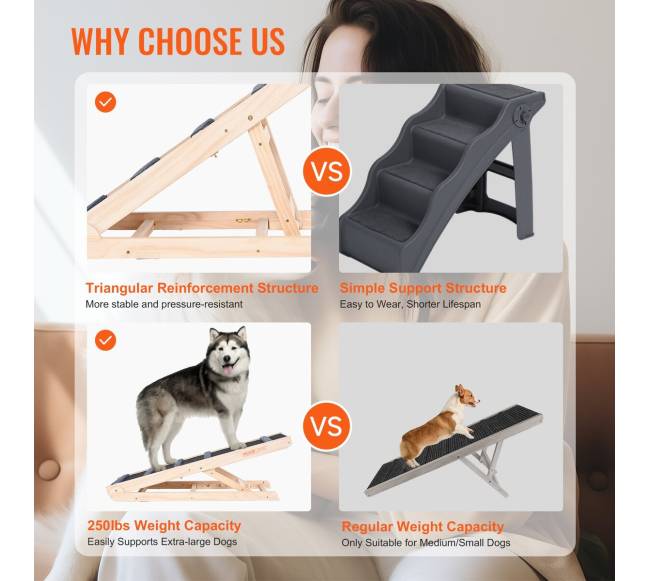 WHY CHOOSE US

VS

Triangular Reinforcement Structure
More stable and pressure-resistant

Simple Support Structure
Easy to Wear, Shorter Lifespan

VS

250lbs Weight Capacity
Easily Supports Extra-large Dogs

Regular Weight Capacity
Only Suitable for Medium/Small Dogs