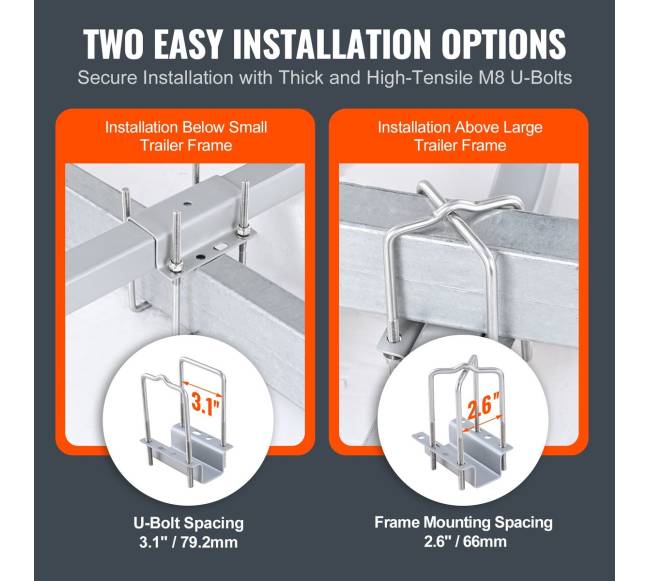 TWO EASY INSTALLATION OPTIONS

Secure Installation with Thick and High-Tensile M8 U-Bolts

Installation Below Small Trailer Frame

3.1"

U-Bolt Spacing
3.1" / 79.2mm

Installation Above Large Trailer Frame

2.6"

Frame Mounting Spacing
2.6" / 66mm