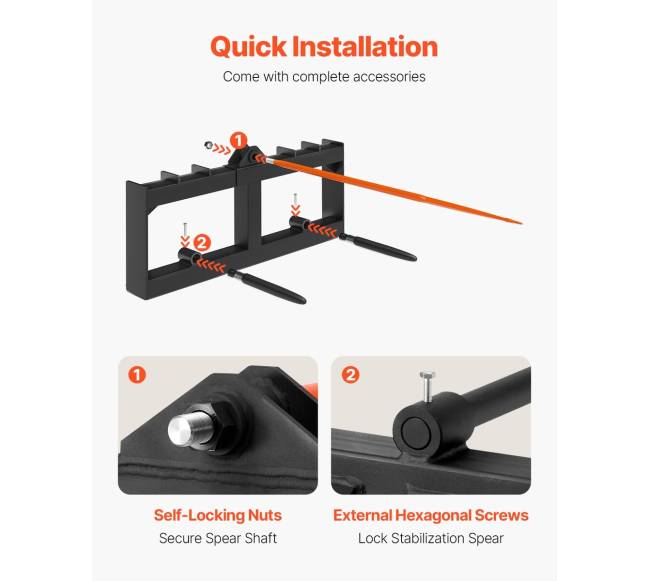 Quick Installation

Come with complete accessories

1

2

1

2

Self-Locking Nuts

Secure Spear Shaft

External Hexagonal Screws

Lock Stabilization Spear