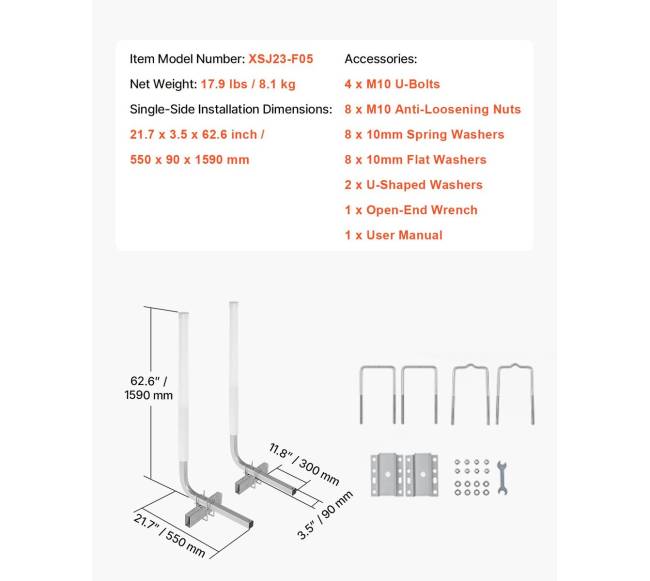 Item Model Number: XSJ23-F05
Net Weight: 17.9 lbs / 8.1 kg
Single-Side Installation Dimensions:
21.7 x 3.5 x 62.6 inch /
550 x 90 x 1590 mm

Accessories:
4 x M10 U-Bolts
8 x M10 Anti-Loosening Nuts
8 x 10mm Spring Washers
8 x 10mm Flat Washers
2 x U-Shaped Washers
1 x Open-End Wrench
1 x User Manual

62.6" / 1590 mm
11.8" / 300 mm
3.5" / 90 mm
21.7" / 550 mm