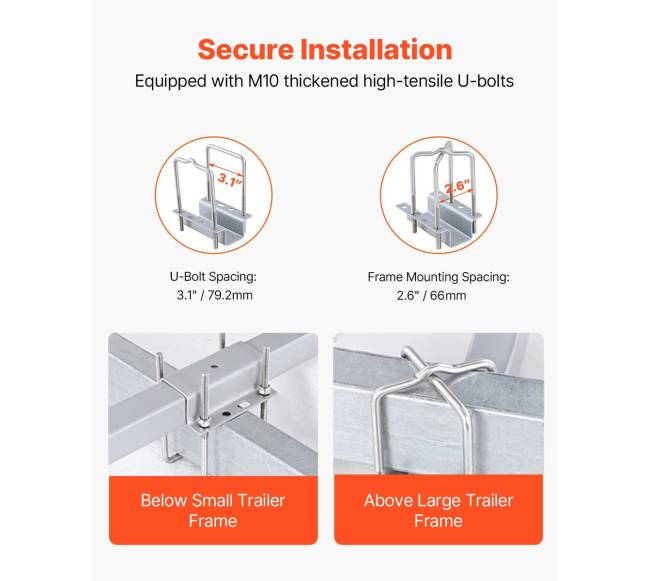 Secure Installation

Equipped with M10 thickened high-tensile U-bolts

3.1"

2.6"

U-Bolt Spacing:
3.1" / 79.2mm

Frame Mounting Spacing:
2.6" / 66mm

Below Small Trailer Frame

Above Large Trailer Frame